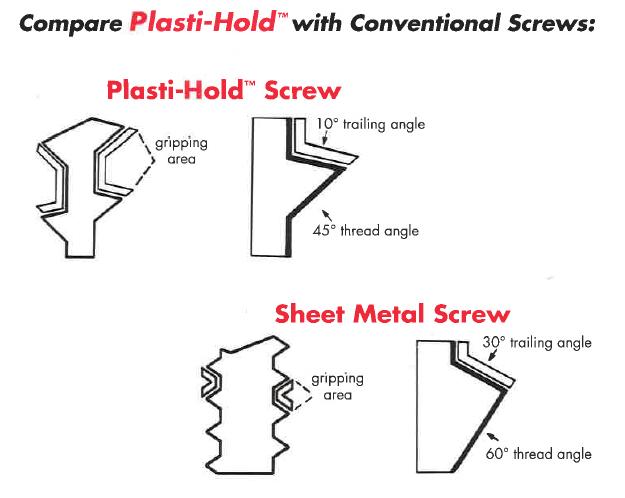 Compare Plasti-Hold™ with Conventional Screws:

Plasti-Hold™ Screw

gripping area

10° trailing angle

45° thread angle

Sheet Metal Screw

gripping area

30° trailing angle

60° thread angle